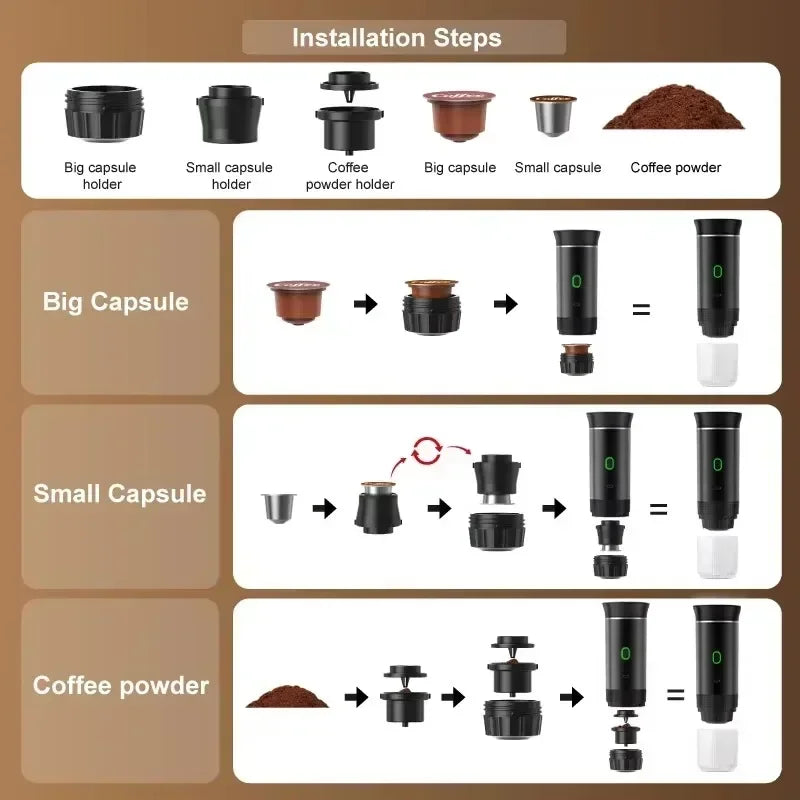 Installation Steps

Big capsule holder

Small capsule holder

Coffee powder holder

Big capsule

Small capsule

Coffee powder

Big Capsule

=

Small Capsule

=

Coffee powder

=